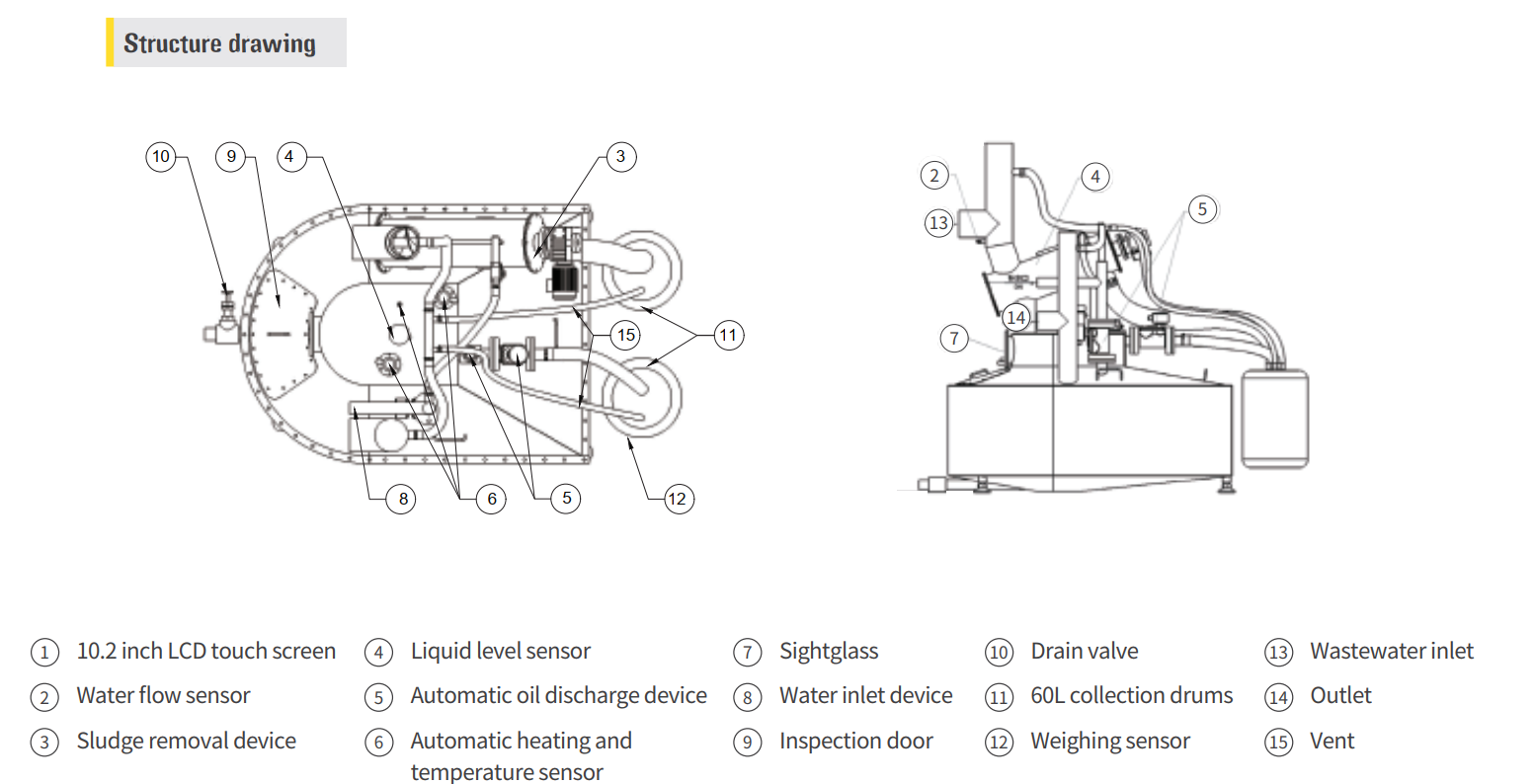 Structure drawing

10
9
4
3
15
11
8
6
5
12

2
4
13
5
14
7

① 10.2 inch LCD touch screen
② Water flow sensor
③ Sludge removal device
④ Liquid level sensor
⑤ Automatic oil discharge device
⑥ Automatic heating and temperature sensor
⑦ Sightglass
⑧ Water inlet device
⑨ Inspection door
⑩ Drain valve
⑪ 60L collection drums
⑫ Weighing sensor
⑬ Wastewater inlet
⑭ Outlet
⑮ Vent